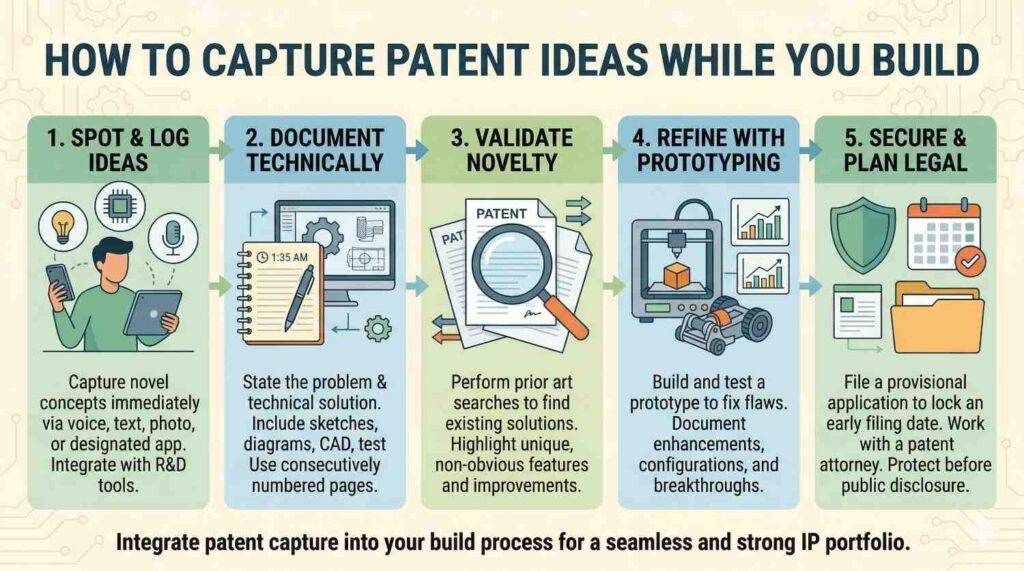 HOW TO CAPTURE PATENT IDEAS WHILE YOU BUILD

1. SPOT & LOG IDEAS

Capture novel concepts immediately via voice, text, photo, or designated app. Integrate with R&D tools.

2. DOCUMENT TECHNICALLY

1:35 AM

State the problem & technical solution. Include sketches, diagrams, CAD, test Use consecutively numbered pages.

3. VALIDATE NOVELTY

PATENT

PAT

Perform prior art searches to find existing solutions. Highlight unique, non-obvious features and improvements.

4. REFINE WITH PROTOTYPING

Build and test a prototype to fix flaws. Document enhancements, configurations, and breakthroughs.

5. SECURE & PLAN LEGAL

File a provisional application to lock an early filing date. Work with a patent attorney. Protect before public disclosure.

Integrate patent capture into your build process for a seamless and strong IP portfolio.